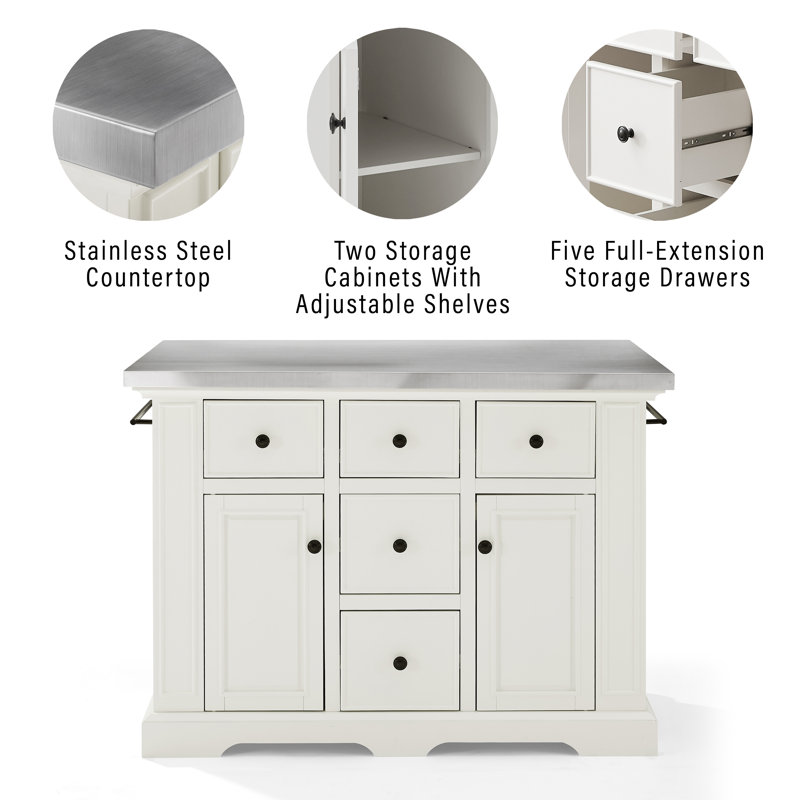 Stainless Steel Countertop

Two Storage Cabinets With Adjustable Shelves

Five Full-Extension Storage Drawers